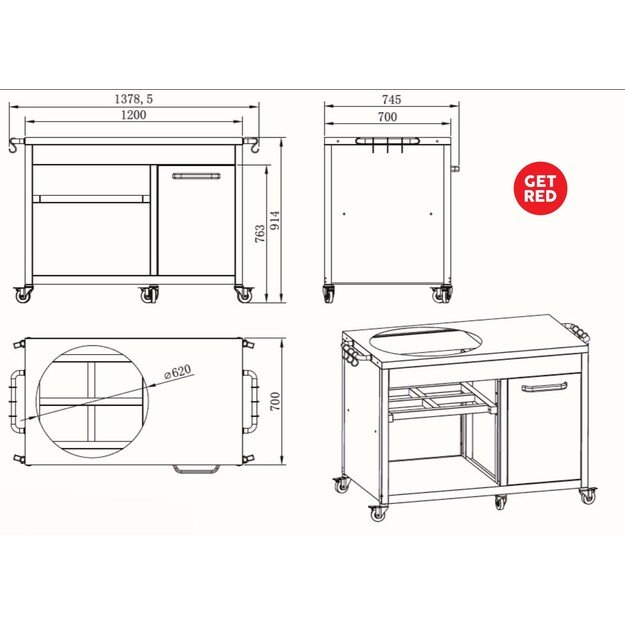 1378, 5
1200
763
914
745
700
GET RED
⌀620
700